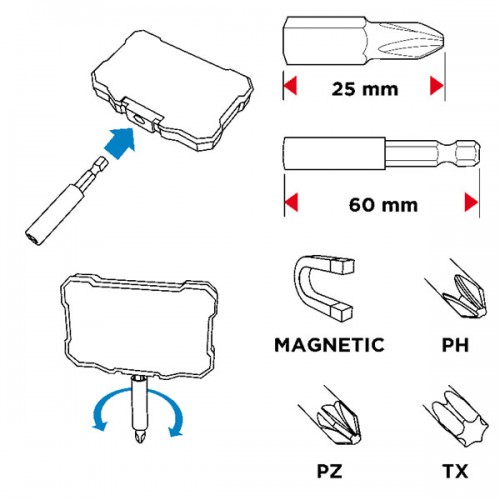 25 mm

60 mm

MAGNETIC

PH

PZ

TX